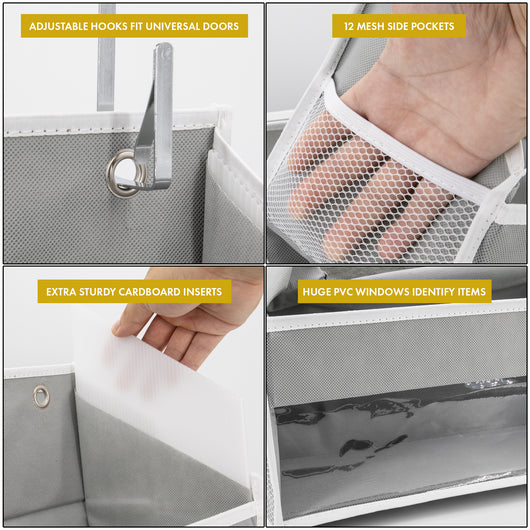 ADJUSTABLE HOOKS FIT UNIVERSAL DOORS

12 MESH SIDE POCKETS

EXTRA STURDY CARDBOARD INSERTS

HUGE PVC WINDOWS IDENTIFY ITEMS