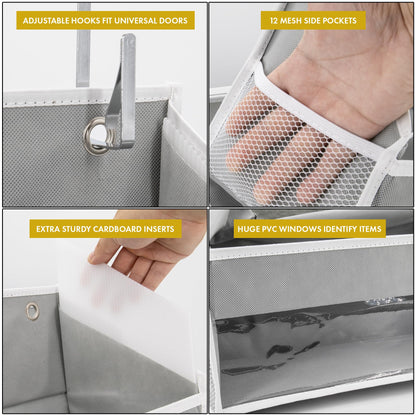 ADJUSTABLE HOOKS FIT UNIVERSAL DOORS

12 MESH SIDE POCKETS

EXTRA STURDY CARDBOARD INSERTS

HUGE PVC WINDOWS IDENTIFY ITEMS