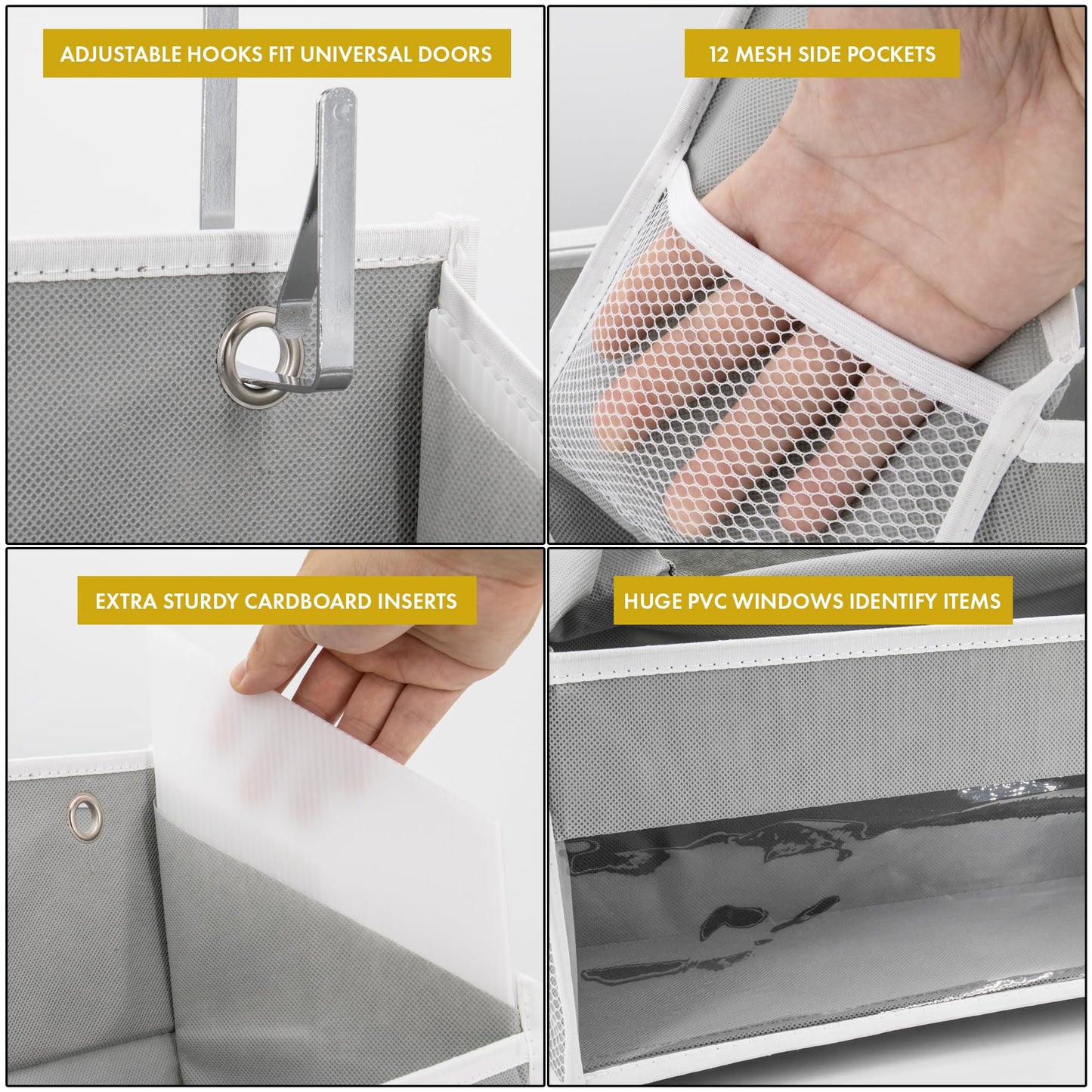 ADJUSTABLE HOOKS FIT UNIVERSAL DOORS

12 MESH SIDE POCKETS

EXTRA STURDY CARDBOARD INSERTS

HUGE PVC WINDOWS IDENTIFY ITEMS