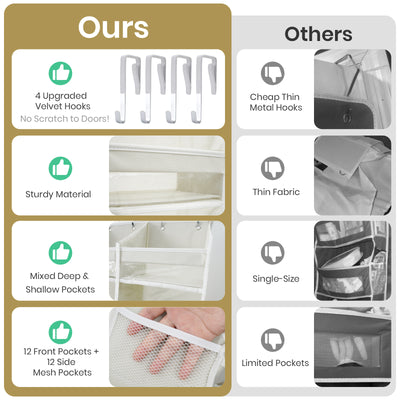 Ours

4 Upgraded Velvet Hooks
No Scratch to Doors!

Sturdy Material

Mixed Deep & Shallow Pockets

12 Front Pockets + 12 Side Mesh Pockets

Others

Cheap Thin Metal Hooks

Thin Fabric

Single-Size

Limited Pockets