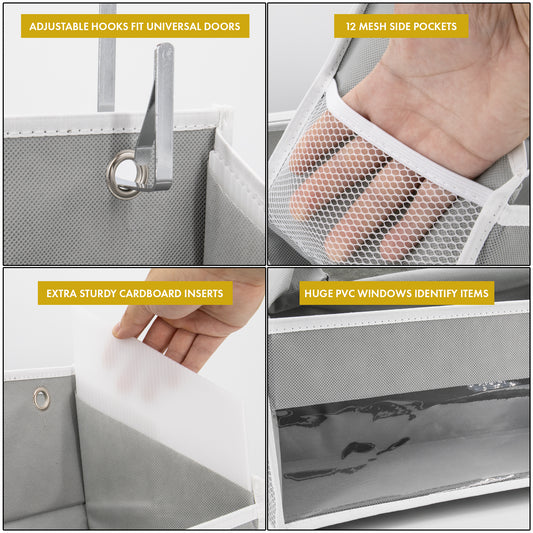 ADJUSTABLE HOOKS FIT UNIVERSAL DOORS

12 MESH SIDE POCKETS

EXTRA STURDY CARDBOARD INSERTS

HUGE PVC WINDOWS IDENTIFY ITEMS