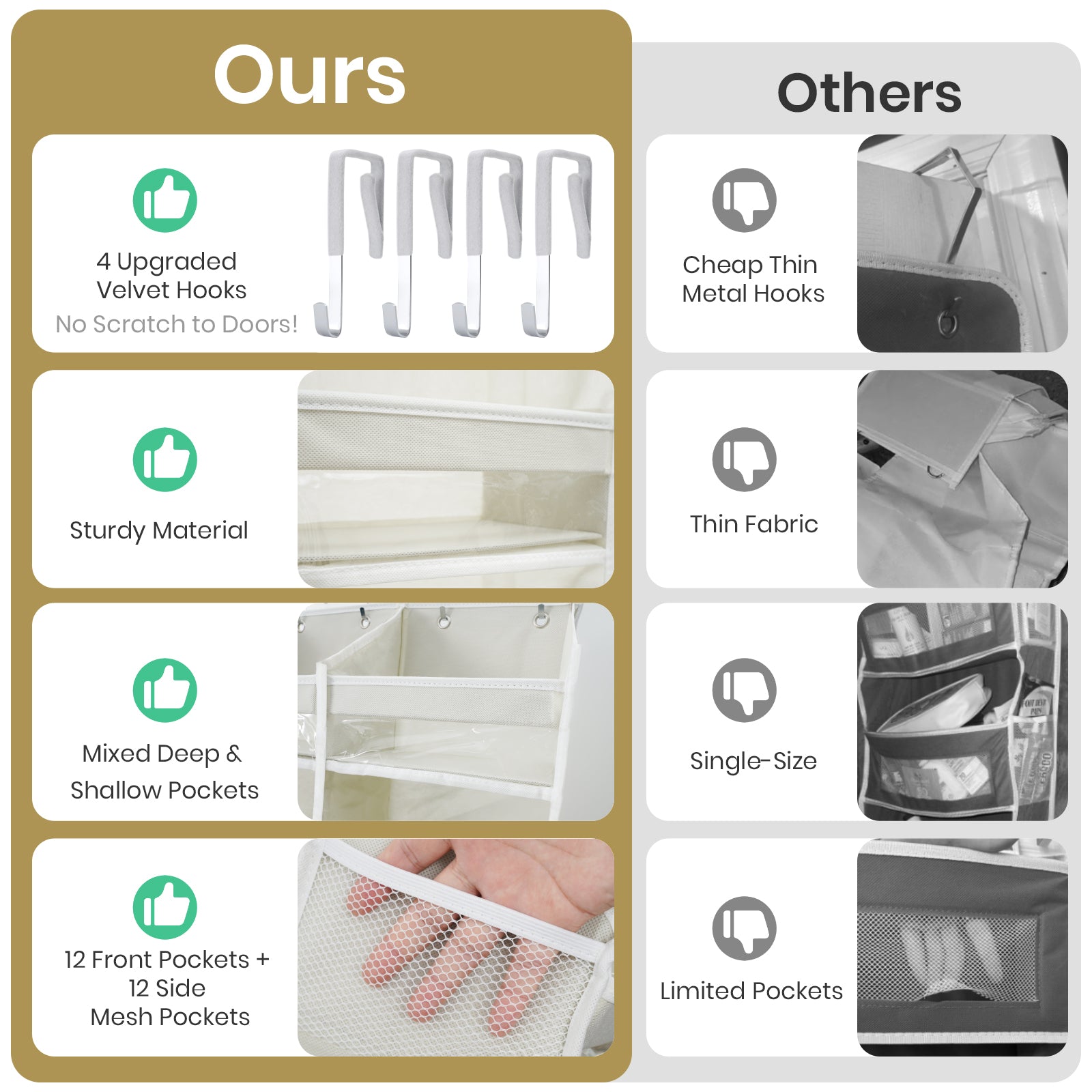 Ours

4 Upgraded Velvet Hooks
No Scratch to Doors!

Sturdy Material

Mixed Deep & Shallow Pockets

12 Front Pockets + 12 Side Mesh Pockets

Others

Cheap Thin Metal Hooks

Thin Fabric

Single-Size

Limited Pockets